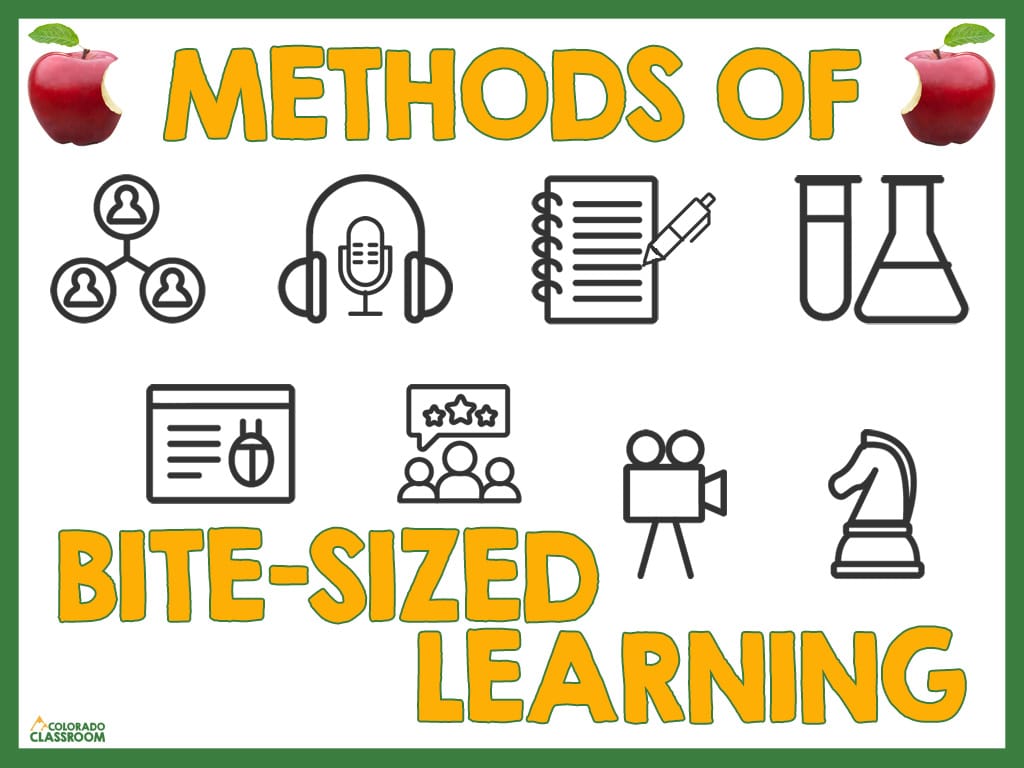 METHODS OF

BITE-SIZED LEARNING

COLORADO CLASSROOM